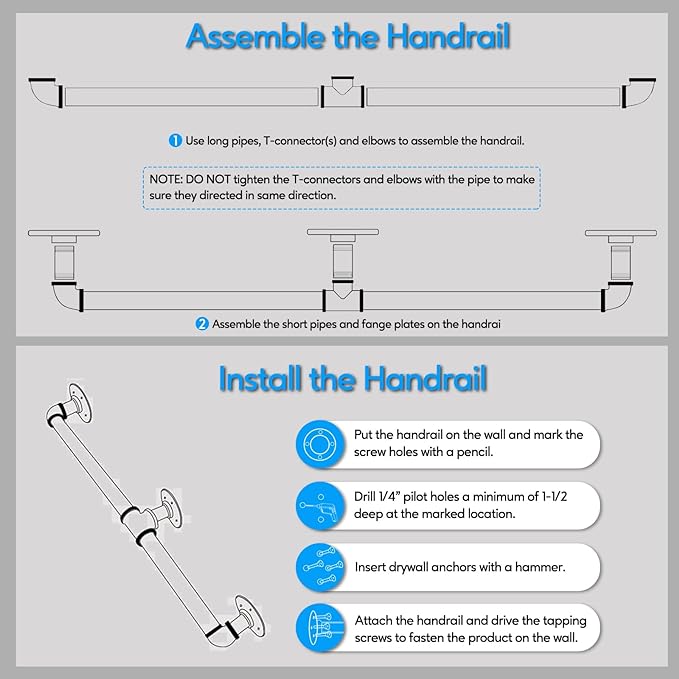 Assemble the Handrail

1 Use long pipes, T-connector(s) and elbows to assemble the handrail.

NOTE: DO NOT tighten the T-connectors and elbows with the pipe to make sure they directed in same direction.

2 Assemble the short pipes and fange plates on the handrai

Install the Handrail

Put the handrail on the wall and mark the screw holes with a pencil.

Drill 1/4" pilot holes a minimum of 1-1/2 deep at the marked location.

Insert drywall anchors with a hammer.

Attach the handrail and drive the tapping screws to fasten the product on the wall.