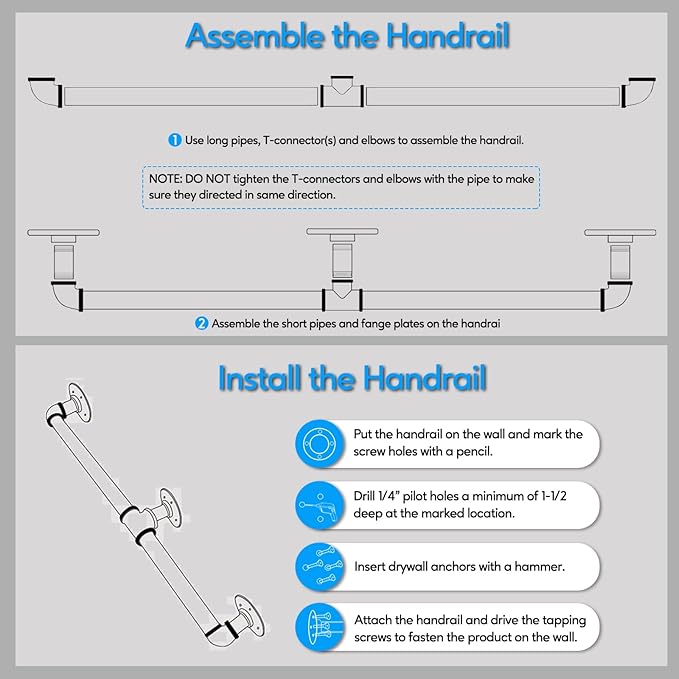 Assemble the Handrail

1 Use long pipes, T-connector(s) and elbows to assemble the handrail.

NOTE: DO NOT tighten the T-connectors and elbows with the pipe to make sure they directed in same direction.

2 Assemble the short pipes and fange plates on the handrai

Install the Handrail

Put the handrail on the wall and mark the screw holes with a pencil.

Drill 1/4" pilot holes a minimum of 1-1/2 deep at the marked location.

Insert drywall anchors with a hammer.

Attach the handrail and drive the tapping screws to fasten the product on the wall.