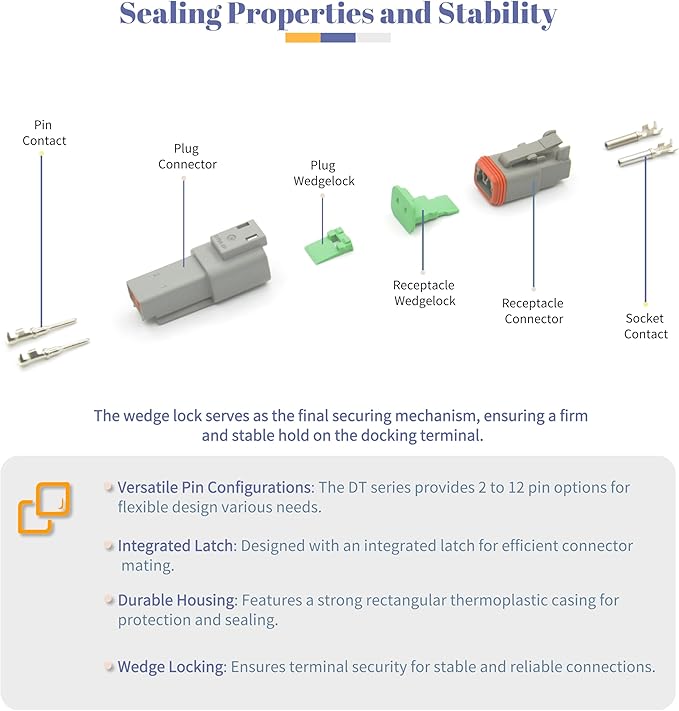 Sealing Properties and Stability

Pin Contact

Plug Connector

Plug Wedgelock

Receptacle Wedgelock

Receptacle Connector

Socket Contact

The wedge lock serves as the final securing mechanism, ensuring a firm and stable hold on the docking terminal.

Versatile Pin Configurations: The DT series provides 2 to 12 pin options for flexible design various needs.

Integrated Latch: Designed with an integrated latch for efficient connector mating.

Durable Housing: Features a strong rectangular thermoplastic casing for protection and sealing.

Wedge Locking: Ensures terminal security for stable and reliable connections.