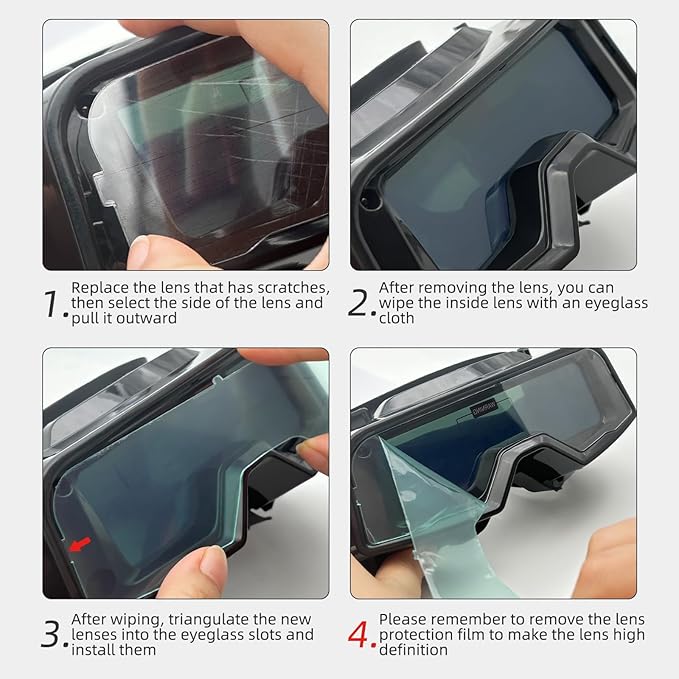 1. Replace the lens that has scratches, then select the side of the lens and pull it outward

2. After removing the lens, you can wipe the inside lens with an eyeglass cloth

3. After wiping, triangulate the new lenses into the eyeglass slots and install them

4. Please remember to remove the lens protection film to make the lens high definition