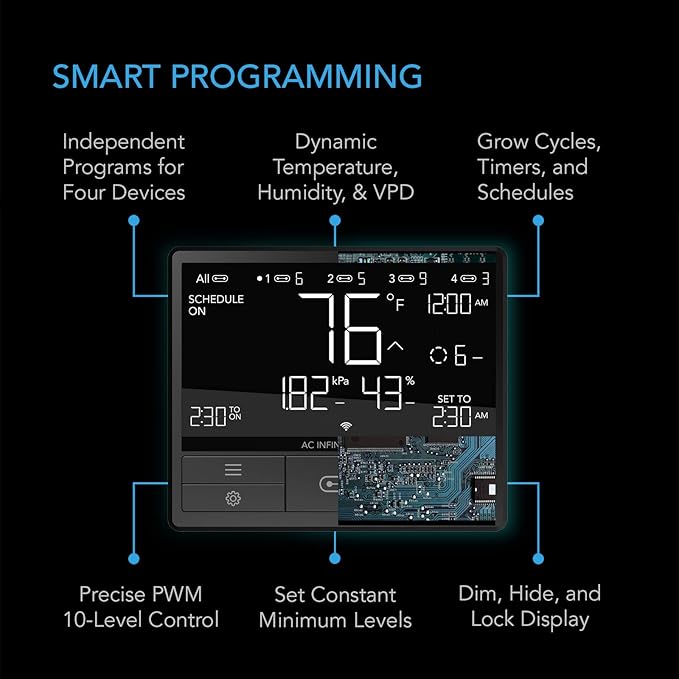 SMART PROGRAMMING

Independent Programs for Four Devices

Dynamic Temperature, Humidity, & VPD

Grow Cycles, Timers, and Schedules

All 1 6 2 5 3 9 4 3

SCHEDULE ON

76 °F

12:00 AM

6

1.82 kPa 43 %

2:30 TO ON

SET TO 2:30 AM

AC INFIN

Precise PWM 10-Level Control

Set Constant Minimum Levels

Dim, Hide, and Lock Display