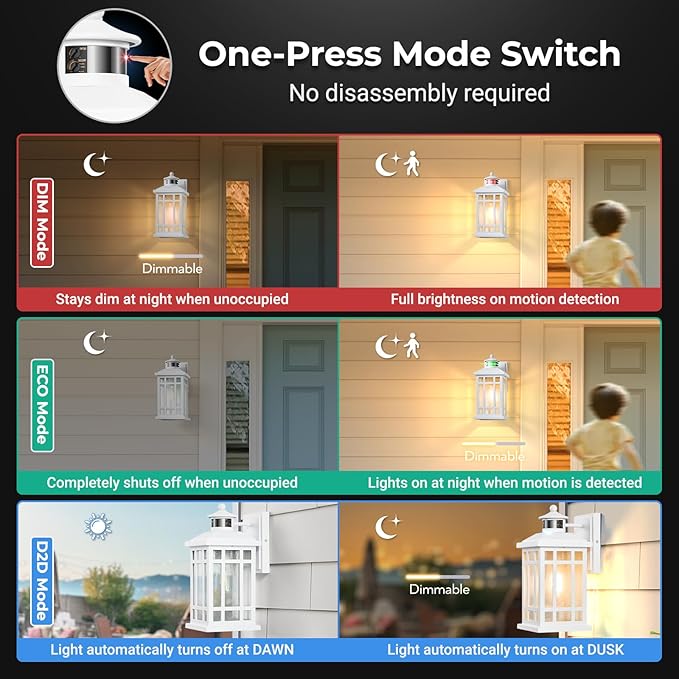 One-Press Mode Switch
No disassembly required

DIM Mode
Dimmable
Stays dim at night when unoccupied
Full brightness on motion detection

ECO Mode
Dimmable
Completely shuts off when unoccupied
Lights on at night when motion is detected

D2D Mode
Dimmable
Light automatically turns off at DAWN
Light automatically turns on at DUSK