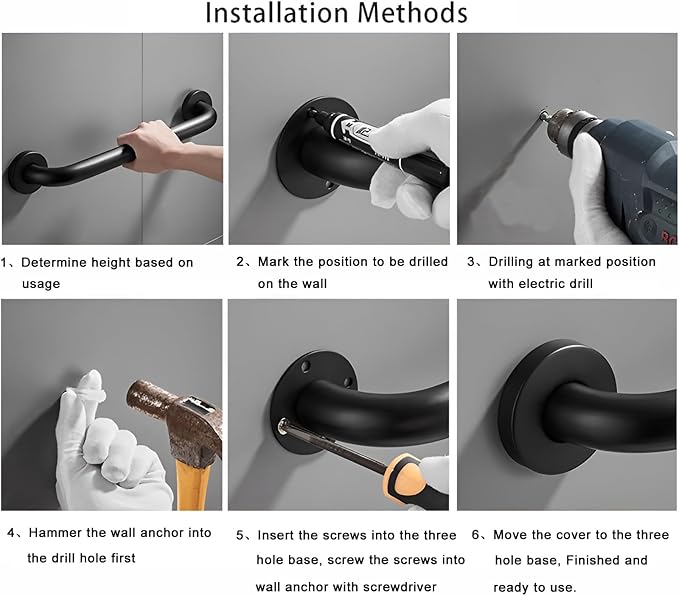 Installation Methods

1、Determine height based on usage

2、Mark the position to be drilled on the wall

3、Drilling at marked position with electric drill

4、Hammer the wall anchor into the drill hole first

5、Insert the screws into the three hole base, screw the screws into wall anchor with screwdriver

6、Move the cover to the three hole base, Finished and ready to use.