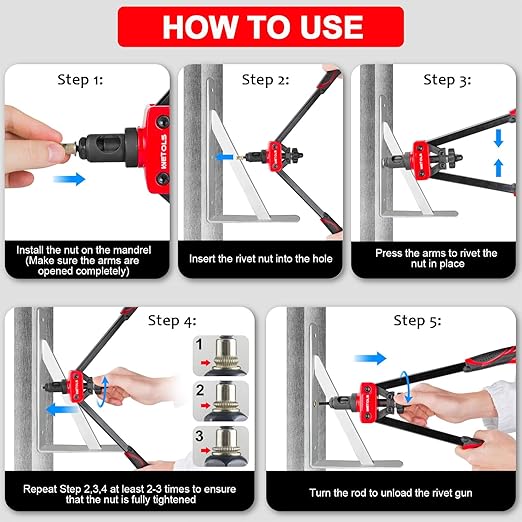 HOW TO USE

Step 1:

WETOLS

Install the nut on the mandrel (Make sure the arms are opened completely)

Step 2:

WETOLS

Insert the rivet nut into the hole

Step 3:

WETOLS

Press the arms to rivet the nut in place

Step 4:

WETOLS

1

2

3

Repeat Step 2,3,4 at least 2-3 times to ensure that the nut is fully tightened

Step 5:

WETOLS

Turn the rod to unload the rivet gun