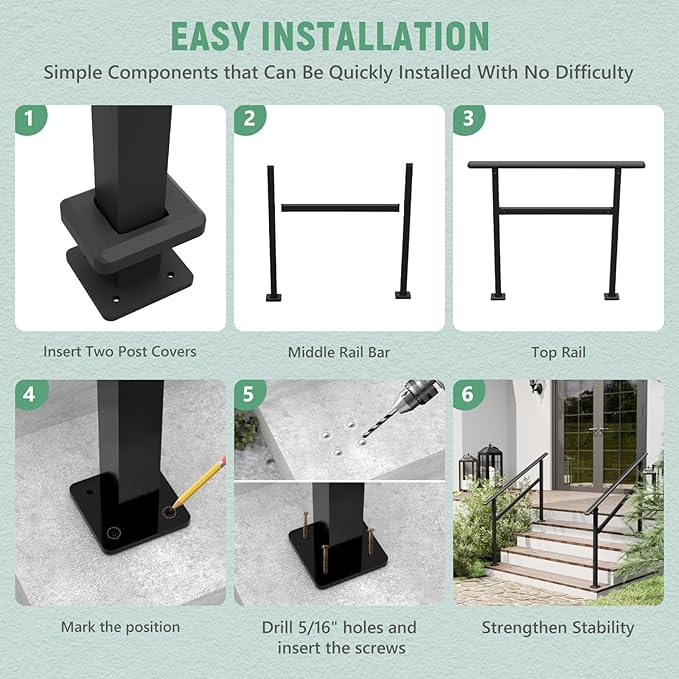 EASY INSTALLATION

Simple Components that Can Be Quickly Installed With No Difficulty

1

Insert Two Post Covers

2

Middle Rail Bar

3

Top Rail

4

Mark the position

5

Drill 5/16" holes and insert the screws

6

Strengthen Stability