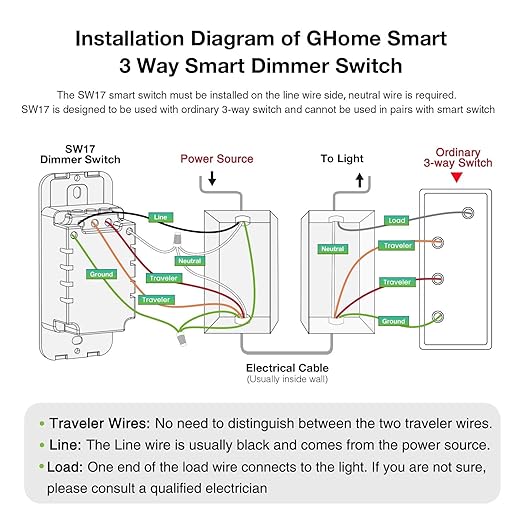 Installation Diagram of GHome Smart 3 Way Smart Dimmer Switch

The SW17 smart switch must be installed on the line wire side, neutral wire is required. SW17 is designed to be used with ordinary 3-way switch and cannot be used in pairs with smart switch

SW17 Dimmer Switch

Power Source

To Light

Ordinary 3-way Switch

Line

Neutral

Ground

Traveler

Traveler

Neutral

Load

Traveler

Traveler

Ground

Electrical Cable
(Usually inside wall)

• Traveler Wires: No need to distinguish between the two traveler wires.
• Line: The Line wire is usually black and comes from the power source.
• Load: One end of the load wire connects to the light. If you are not sure, please consult a qualified electrician