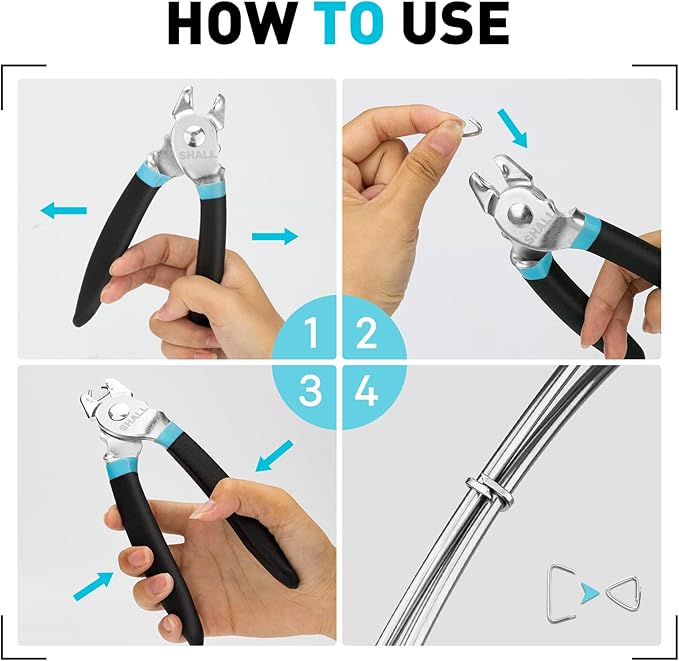 HOW TO USE

SHALL

SHALL

1 2

3 4

SHALL