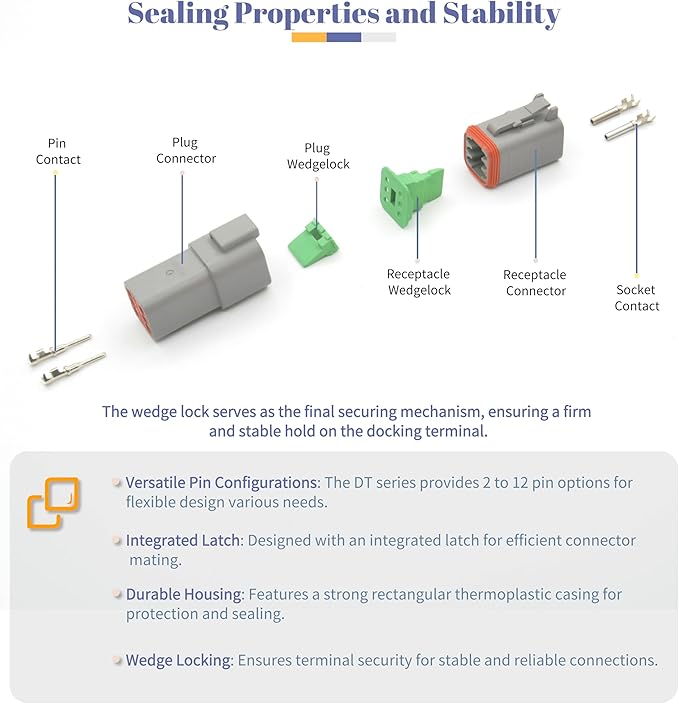 Sealing Properties and Stability

Pin Contact

Plug Connector

Plug Wedgelock

Receptacle Wedgelock

Receptacle Connector

Socket Contact

The wedge lock serves as the final securing mechanism, ensuring a firm and stable hold on the docking terminal.

Versatile Pin Configurations: The DT series provides 2 to 12 pin options for flexible design various needs.

Integrated Latch: Designed with an integrated latch for efficient connector mating.

Durable Housing: Features a strong rectangular thermoplastic casing for protection and sealing.

Wedge Locking: Ensures terminal security for stable and reliable connections.