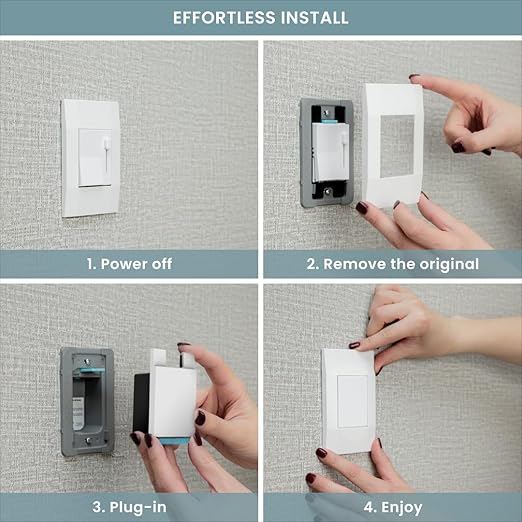 EFFORTLESS INSTALL

1. Power off

2. Remove the original

3. Plug-in

4. Enjoy