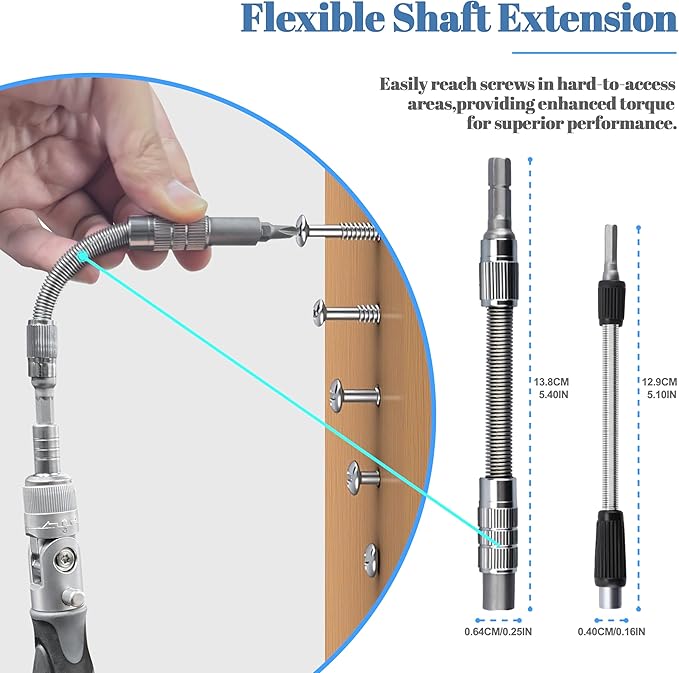 Flexible Shaft Extension

Easily reach screws in hard-to-access areas,providing enhanced torque for superior performance.

13.8CM
5.40IN

12.9CM
5.10IN

0.64CM/0.25IN

0.40CM/0.16IN