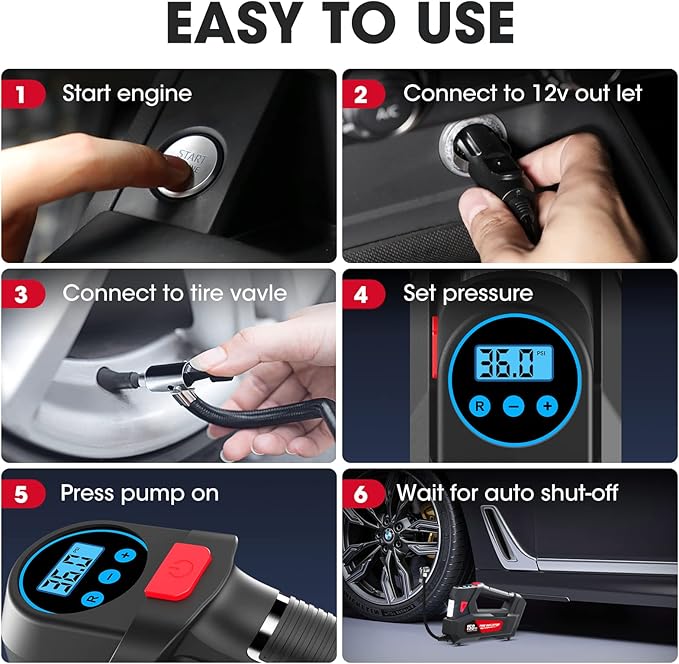 EASY TO USE

1 Start engine

START

2 Connect to 12v out let

A/C

3 Connect to tire vavle

4 Set pressure

36.0 PSI

R − +

5 Press pump on

36.0

+ − R

6 Wait for auto shut-off