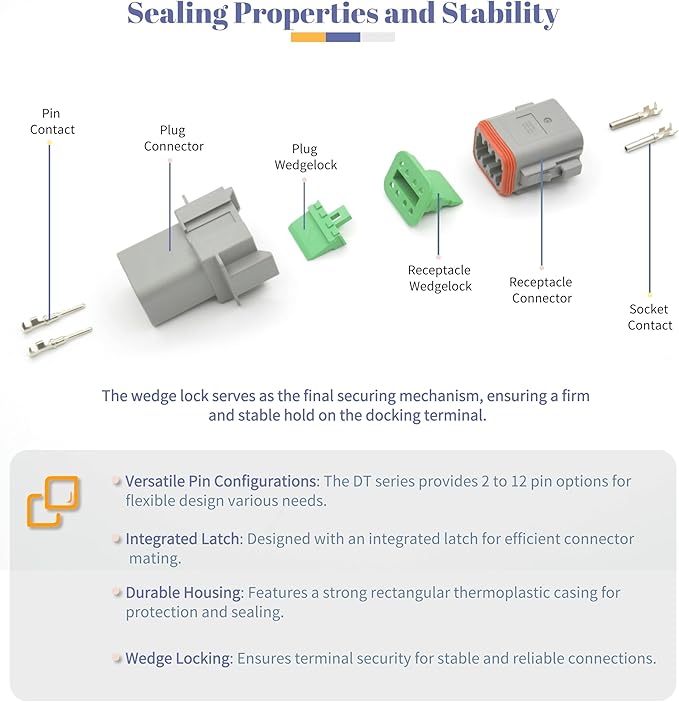 Sealing Properties and Stability

Pin Contact

Plug Connector

Plug Wedgelock

Receptacle Wedgelock

Receptacle Connector

Socket Contact

The wedge lock serves as the final securing mechanism, ensuring a firm and stable hold on the docking terminal.

Versatile Pin Configurations: The DT series provides 2 to 12 pin options for flexible design various needs.

Integrated Latch: Designed with an integrated latch for efficient connector mating.

Durable Housing: Features a strong rectangular thermoplastic casing for protection and sealing.

Wedge Locking: Ensures terminal security for stable and reliable connections.