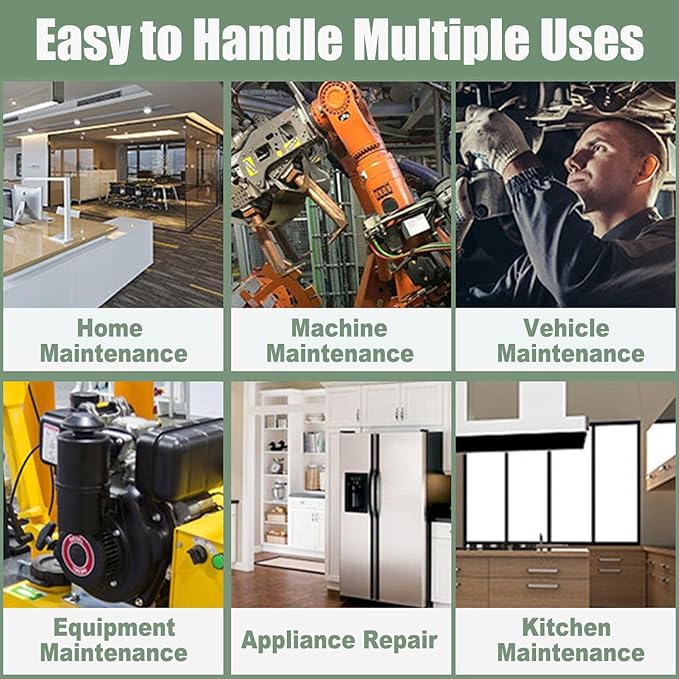 Easy to Handle Multiple Uses

Home Maintenance

Machine Maintenance

Vehicle Maintenance

Equipment Maintenance

Appliance Repair

Kitchen Maintenance