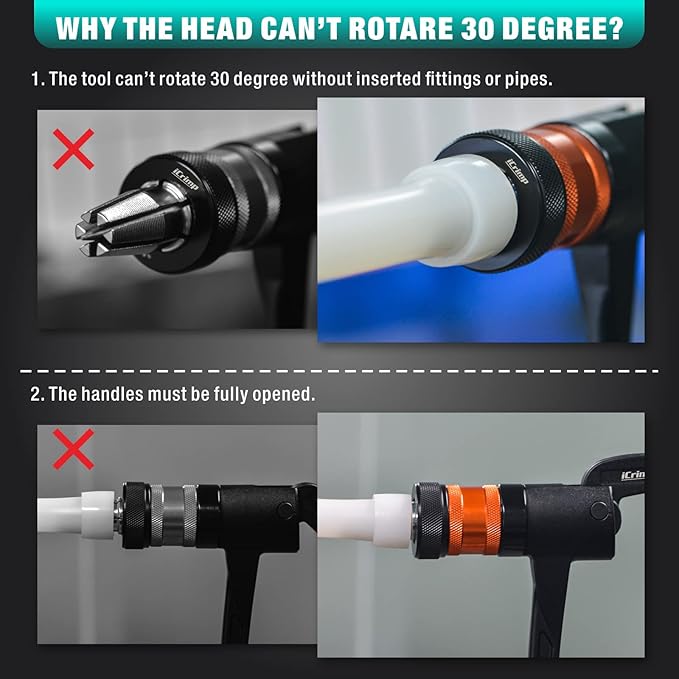 WHY THE HEAD CAN'T ROTARE 30 DEGREE?

1. The tool can't rotate 30 degree without inserted fittings or pipes.

iCrimp

iCrimp

2. The handles must be fully opened.

iCrim