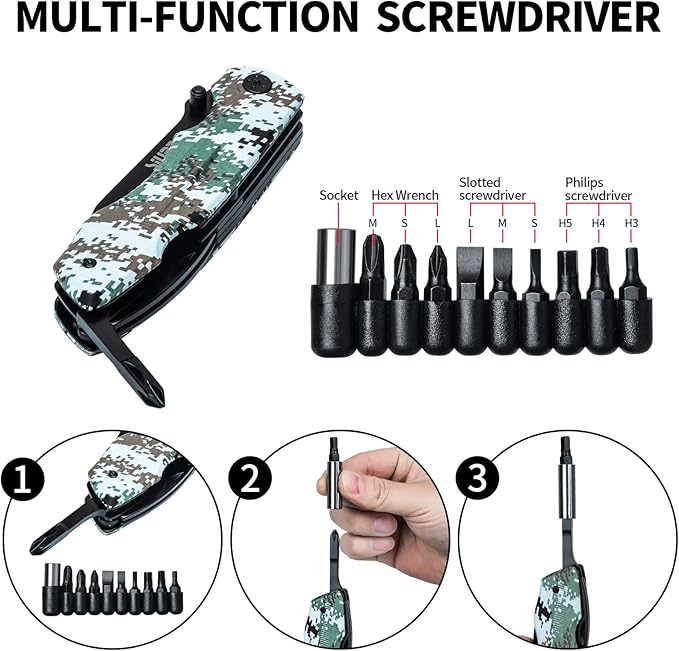 MULTI-FUNCTION SCREWDRIVER

Socket

Hex Wrench
M S L

Slotted screwdriver
L M S

Philips screwdriver
H5 H4 H3

1

2

3