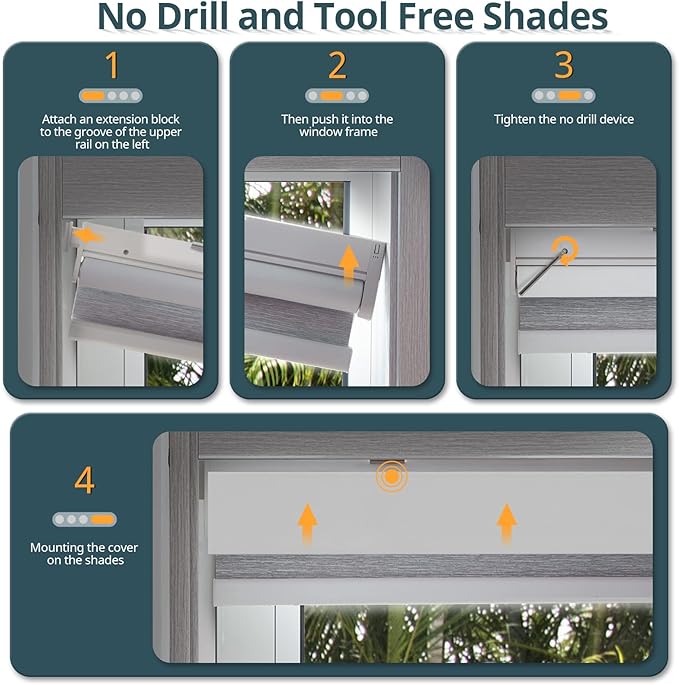 No Drill and Tool Free Shades

1

Attach an extension block to the groove of the upper rail on the left

2

Then push it into the window frame

3

Tighten the no drill device

4

Mounting the cover on the shades