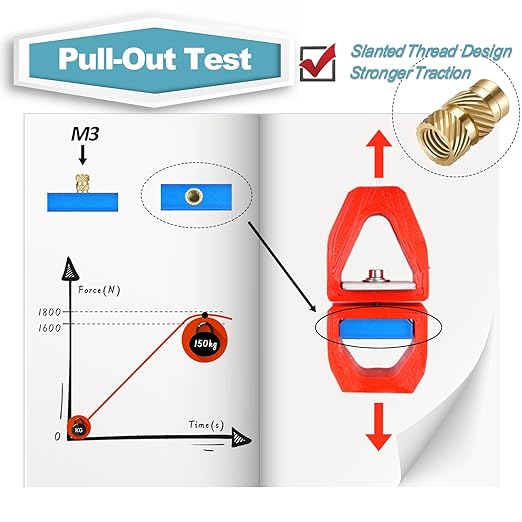 Pull-Out Test

Slanted Thread Design
Stronger Traction

M3

Force(N)
1800
1600
150kg
KG
0
Time(s)