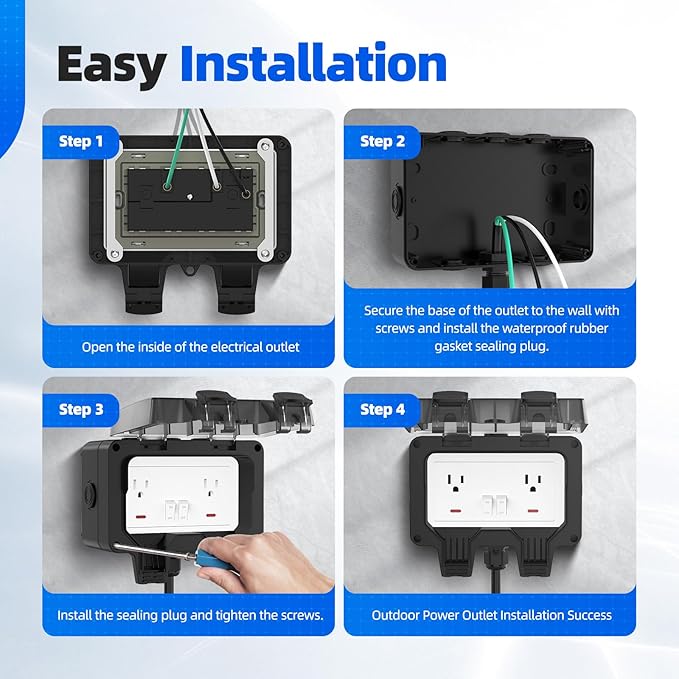 Easy Installation

Step 1

Open the inside of the electrical outlet

Step 2

Secure the base of the outlet to the wall with screws and install the waterproof rubber gasket sealing plug.

Step 3

Install the sealing plug and tighten the screws.

Step 4

Outdoor Power Outlet Installation Success