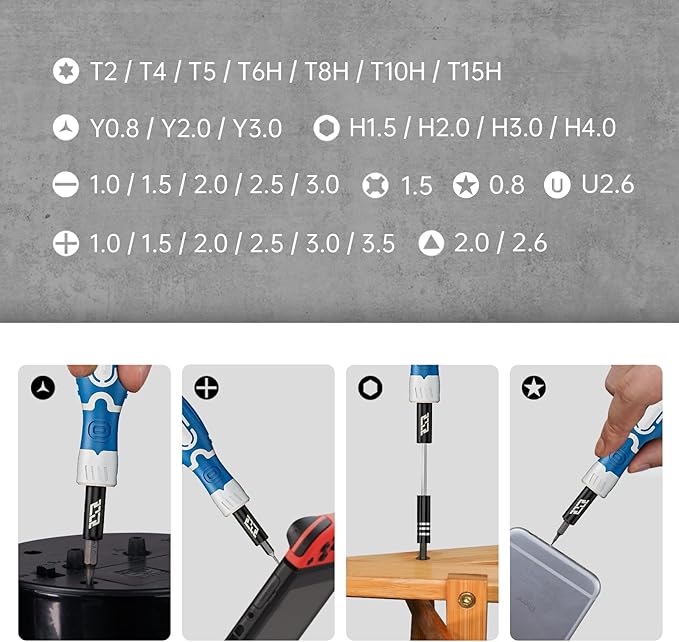 T2 / T4 / T5 / T6H / T8H / T10H / T15H

Y0.8 / Y2.0 / Y3.0   H1.5 / H2.0 / H3.0 / H4.0

1.0 / 1.5 / 2.0 / 2.5 / 3.0   1.5   0.8   U   U2.6

1.0 / 1.5 / 2.0 / 2.5 / 3.0 / 3.5   2.0 / 2.6