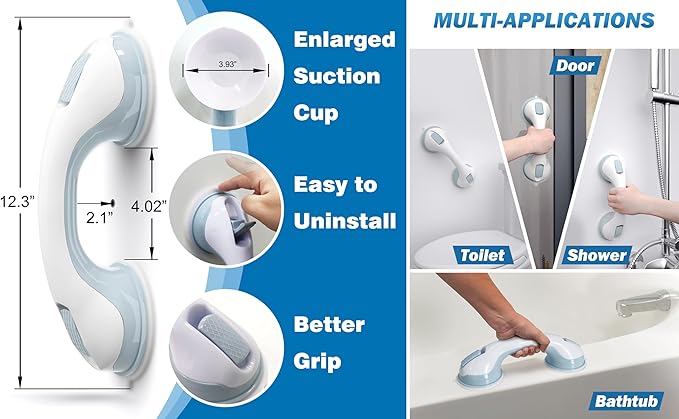 12.3"

2.1"

4.02"

3.93"

Enlarged Suction Cup

Easy to Uninstall

Better Grip

MULTI-APPLICATIONS

Door

Toilet

Shower

Bathtub