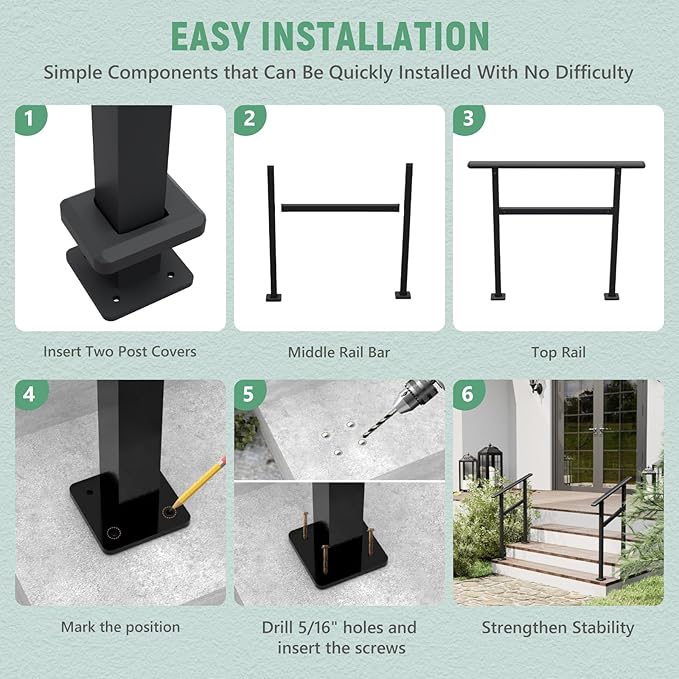 EASY INSTALLATION

Simple Components that Can Be Quickly Installed With No Difficulty

1

Insert Two Post Covers

2

Middle Rail Bar

3

Top Rail

4

Mark the position

5

Drill 5/16" holes and insert the screws

6

Strengthen Stability