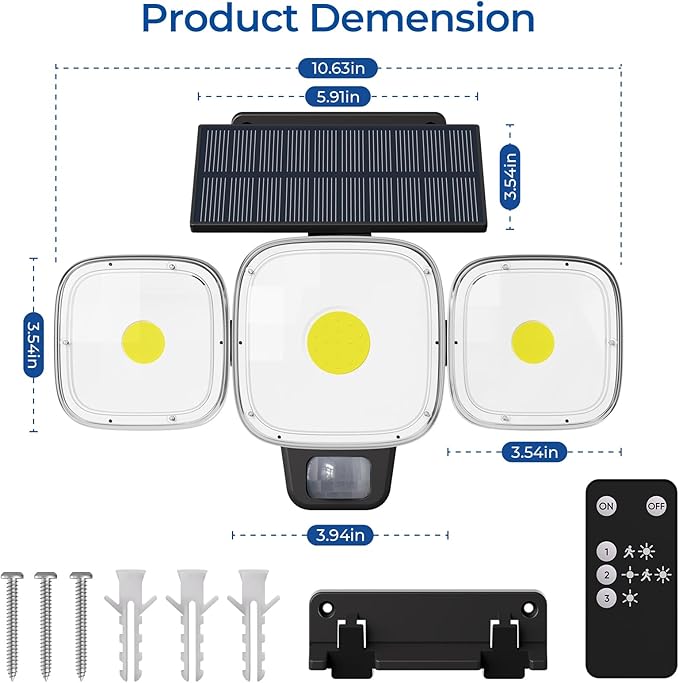 Product Demension

10.63in

5.91in

3.54in

3.54in

3.54in

3.94in

ON

OFF

1

2

3