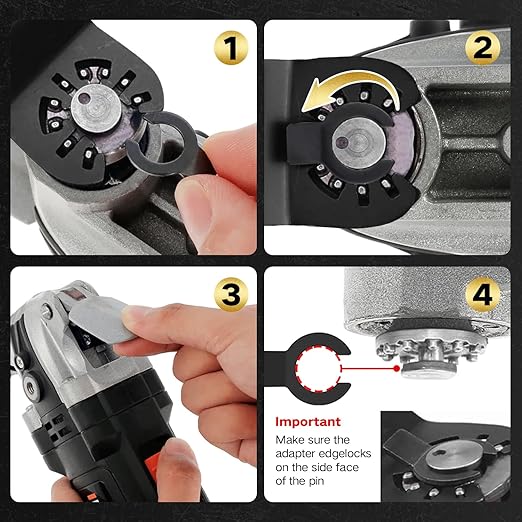 1

2

3

4

Important

Make sure the adapter edgelocks on the side face of the pin