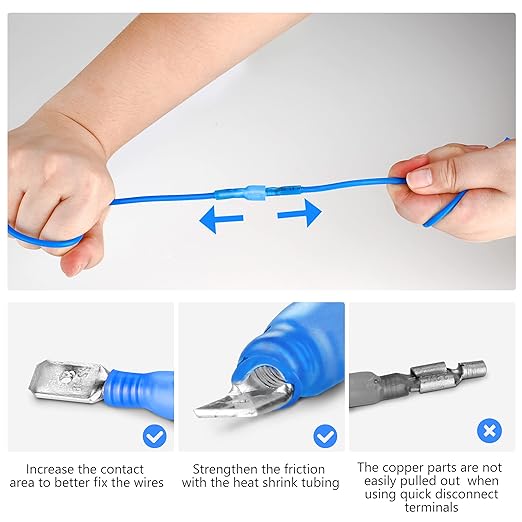 Increase the contact area to better fix the wires

Strengthen the friction with the heat shrink tubing

The copper parts are not easily pulled out when using quick disconnect terminals