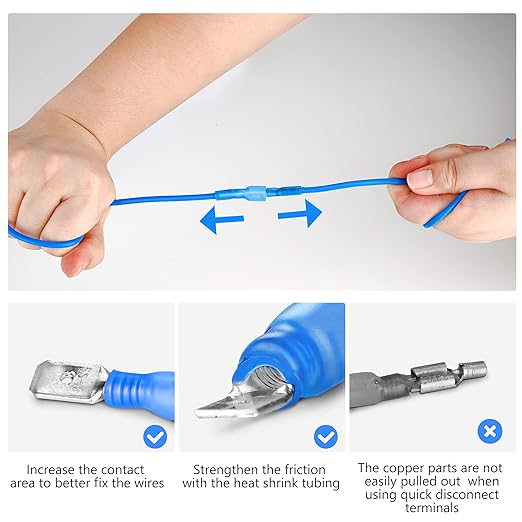 Increase the contact area to better fix the wires

Strengthen the friction with the heat shrink tubing

The copper parts are not easily pulled out when using quick disconnect terminals