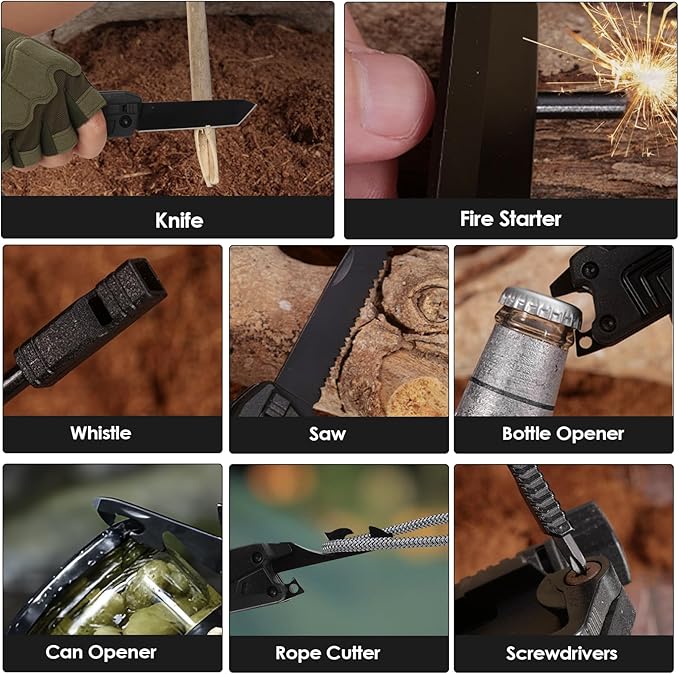 Knife

Fire Starter

Whistle

Saw

Bottle Opener

Can Opener

Rope Cutter

Screwdrivers