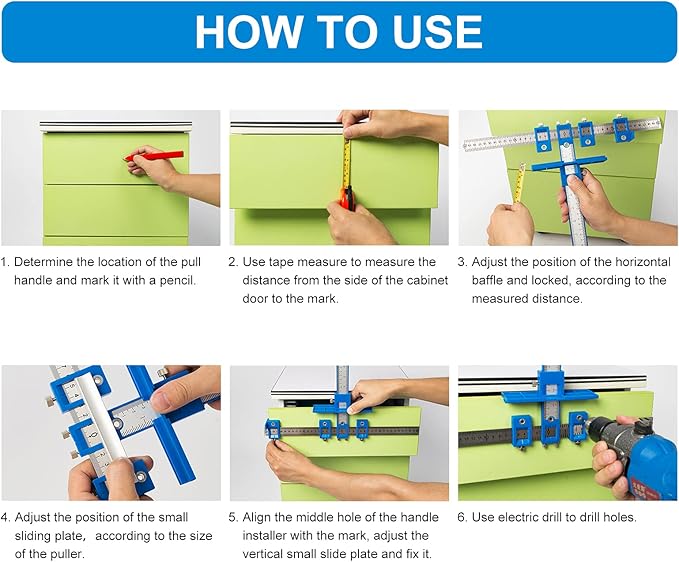 HOW TO USE

1. Determine the location of the pull handle and mark it with a pencil.

2. Use tape measure to measure the distance from the side of the cabinet door to the mark.

3. Adjust the position of the horizontal baffle and locked, according to the measured distance.

4. Adjust the position of the small sliding plate, according to the size of the puller.

5. Align the middle hole of the handle installer with the mark, adjust the vertical small slide plate and fix it.

6. Use electric drill to drill holes.