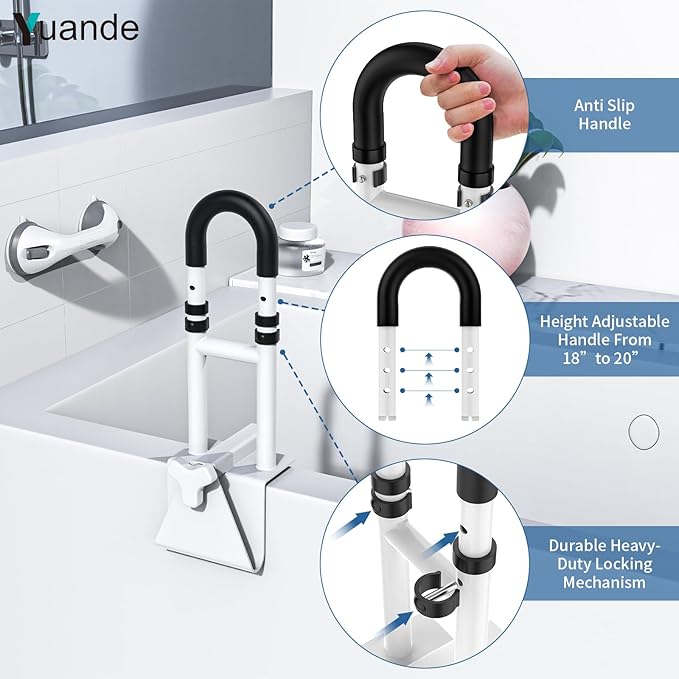 Yuande

Anti Slip Handle

Height Adjustable Handle From 18” to 20”

Durable Heavy-Duty Locking Mechanism