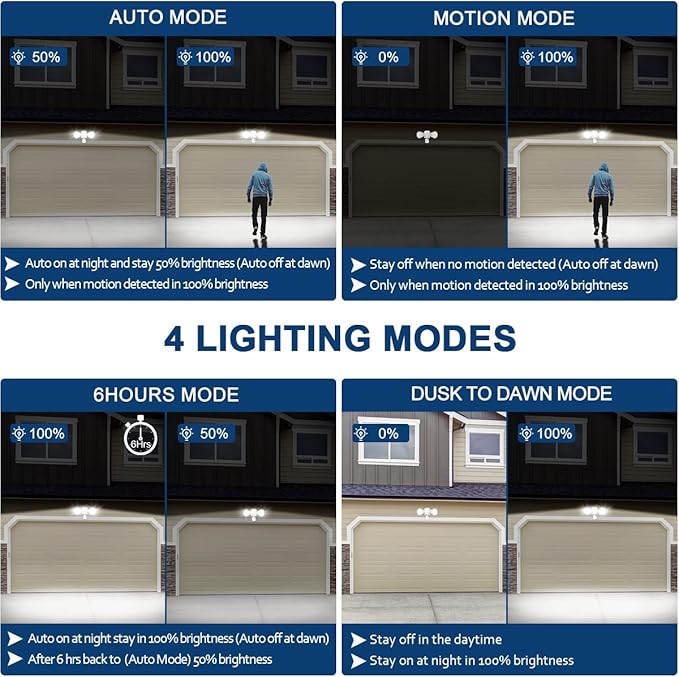 AUTO MODE

50%

100%

Auto on at night and stay 50% brightness (Auto off at dawn)
Only when motion detected in 100% brightness

MOTION MODE

0%

100%

Stay off when no motion detected (Auto off at dawn)
Only when motion detected in 100% brightness

4 LIGHTING MODES

6HOURS MODE

100%

6Hrs

50%

Auto on at night stay in 100% brightness (Auto off at dawn)
After 6 hrs back to (Auto Mode) 50% brightness

DUSK TO DAWN MODE

0%

100%

Stay off in the daytime
Stay on at night in 100% brightness