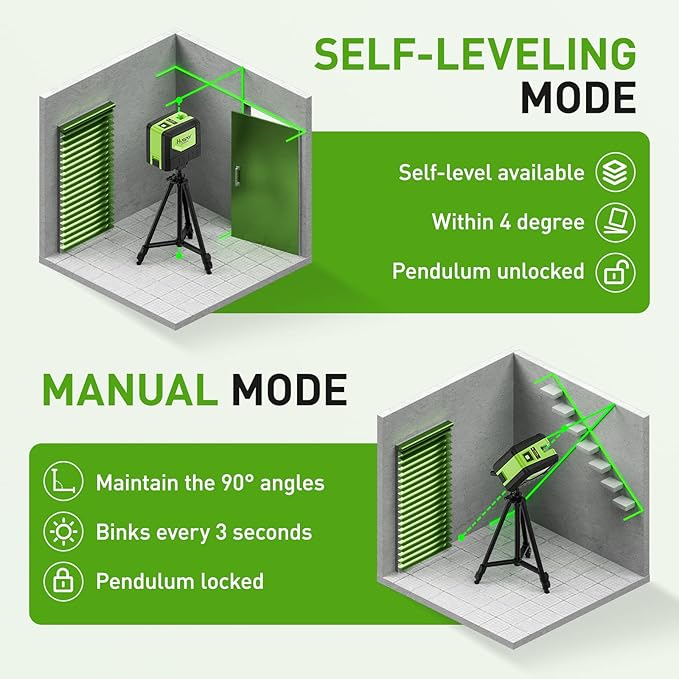 SELF-LEVELING MODE

Self-level available

Within 4 degree

Pendulum unlocked

MANUAL MODE

Maintain the 90° angles

Binks every 3 seconds

Pendulum locked