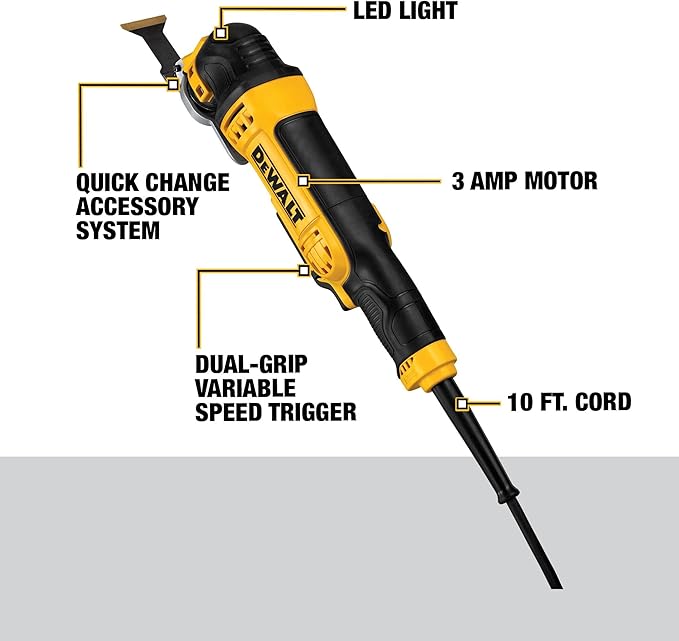 LED LIGHT

QUICK CHANGE ACCESSORY SYSTEM

DEWALT

3 AMP MOTOR

DUAL-GRIP VARIABLE SPEED TRIGGER

10 FT. CORD