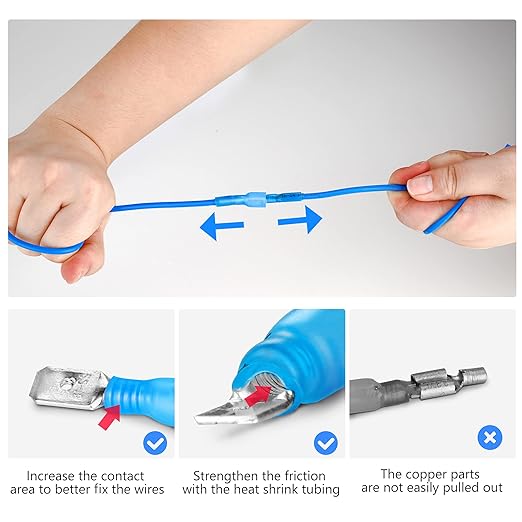 Increase the contact area to better fix the wires

Strengthen the friction with the heat shrink tubing

The copper parts are not easily pulled out