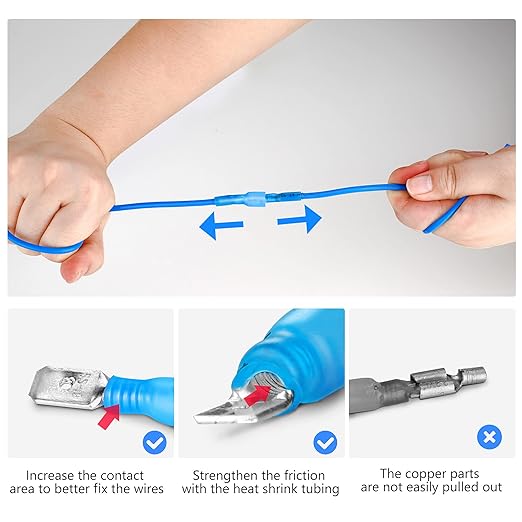 Increase the contact area to better fix the wires

Strengthen the friction with the heat shrink tubing

The copper parts are not easily pulled out