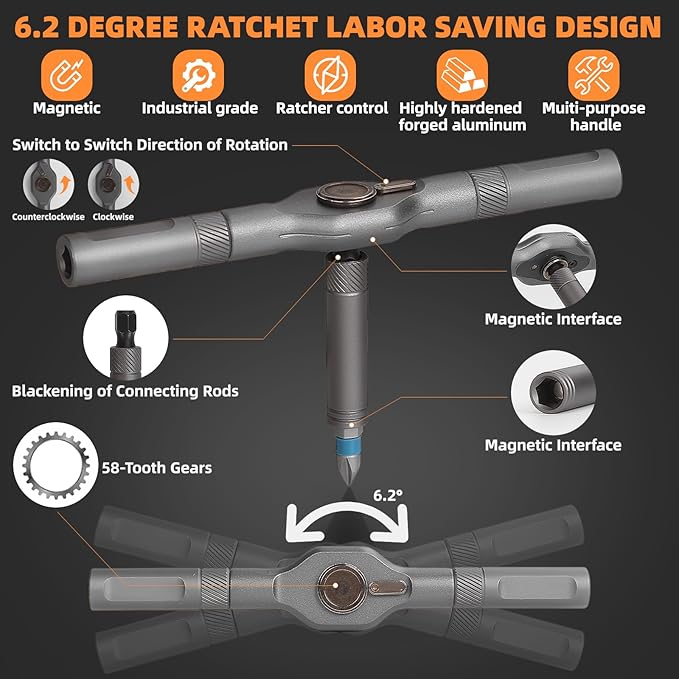 6.2 DEGREE RATCHET LABOR SAVING DESIGN

Magnetic

Industrial grade

Ratcher control

Highly hardened forged aluminum

Muiti-purpose handle

Switch to Switch Direction of Rotation

Counterclockwise

Clockwise

Magnetic Interface

Blackening of Connecting Rods

Magnetic Interface

58-Tooth Gears

6.2°