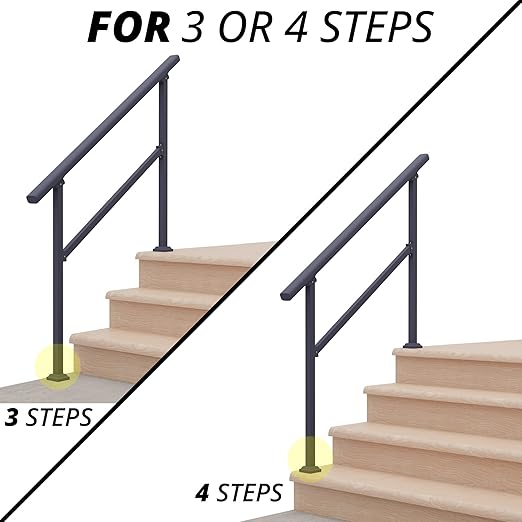 FOR 3 OR 4 STEPS

3 STEPS

4 STEPS