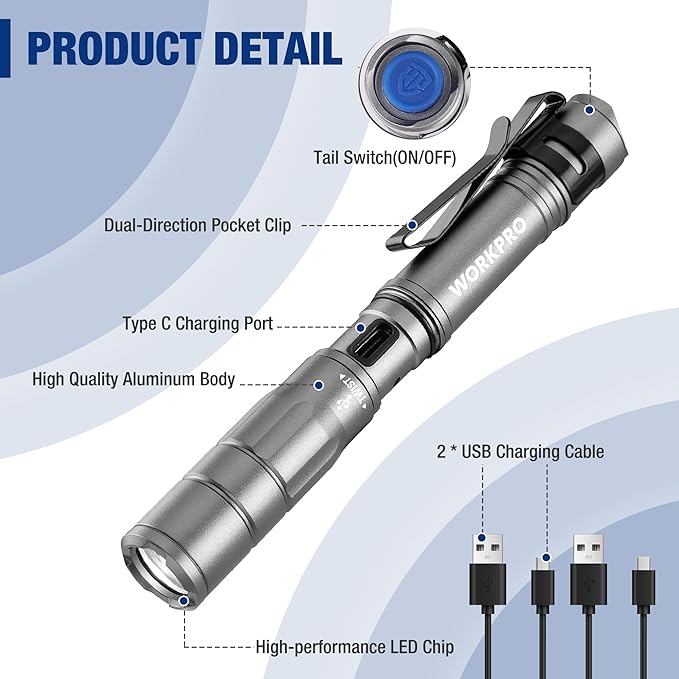 PRODUCT DETAIL

Tail Switch(ON/OFF)

Dual-Direction Pocket Clip

WORKPRO

Type C Charging Port

High Quality Aluminum Body

TWIST

2 * USB Charging Cable

High-performance LED Chip