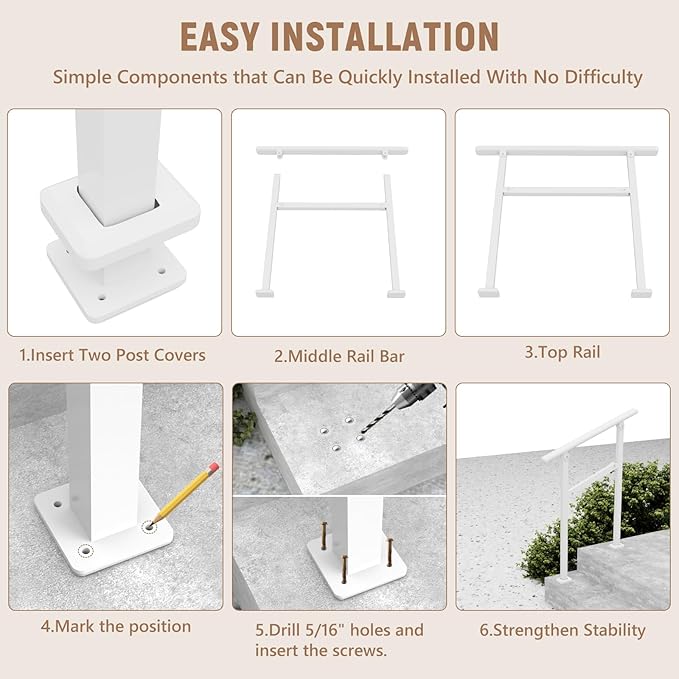 EASY INSTALLATION

Simple Components that Can Be Quickly Installed With No Difficulty

1.Insert Two Post Covers

2.Middle Rail Bar

3.Top Rail

4.Mark the position

5.Drill 5/16" holes and insert the screws.

6.Strengthen Stability