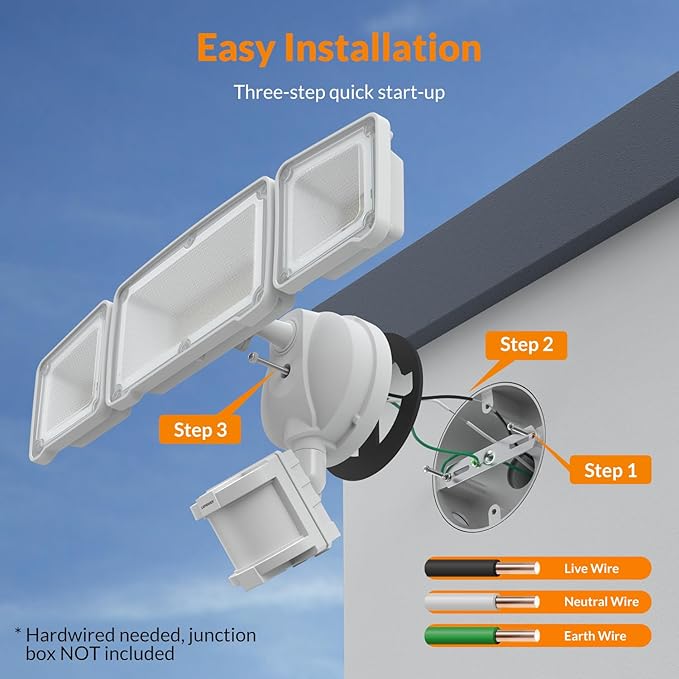 Easy Installation

Three-step quick start-up

Step 2

Step 3

Step 1

Live Wire

Neutral Wire

Earth Wire

* Hardwired needed, junction box NOT included