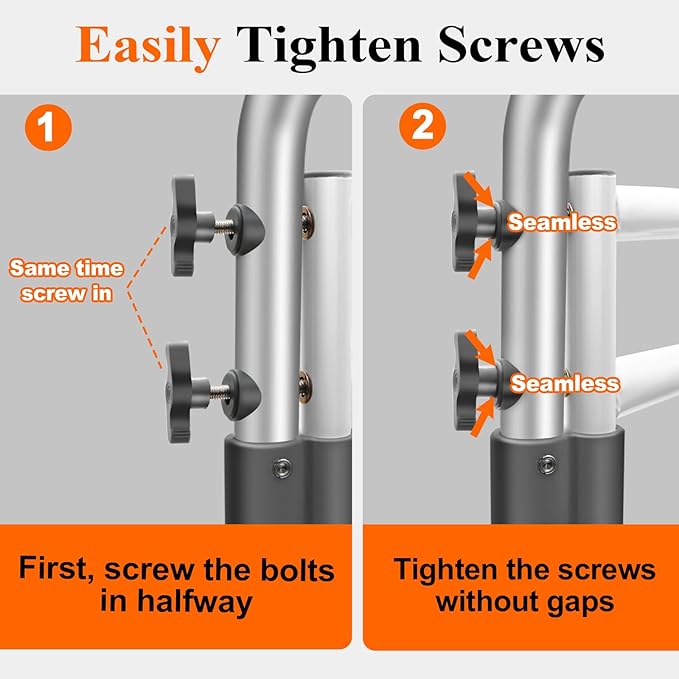 Easily Tighten Screws

1

Same time screw in

First, screw the bolts in halfway

2

Seamless

Seamless

Tighten the screws without gaps