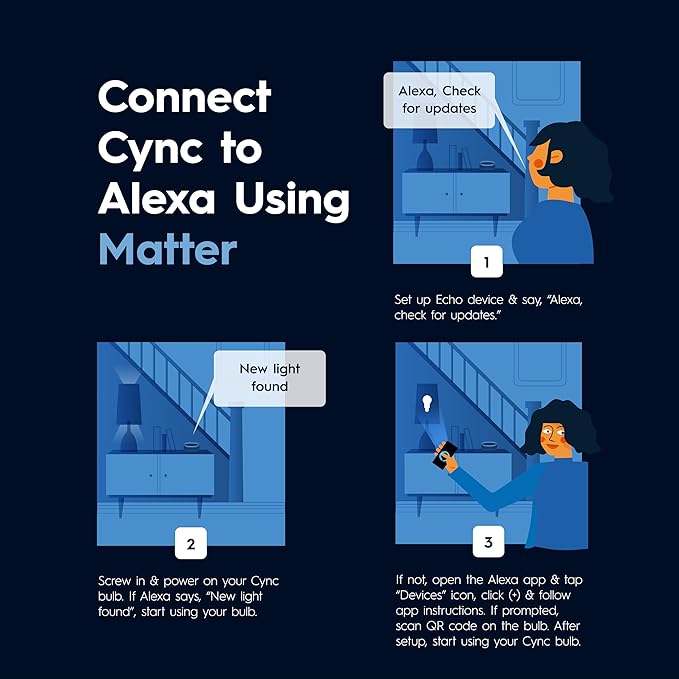 Connect Cync to Alexa Using Matter

Alexa, Check for updates

1

Set up Echo device & say, "Alexa, check for updates."

New light found

2

Screw in & power on your Cync bulb. If Alexa says, "New light found", start using your bulb.

3

If not, open the Alexa app & tap "Devices" icon, click (+) & follow app instructions. If prompted, scan QR code on the bulb. After setup, start using your Cync bulb.