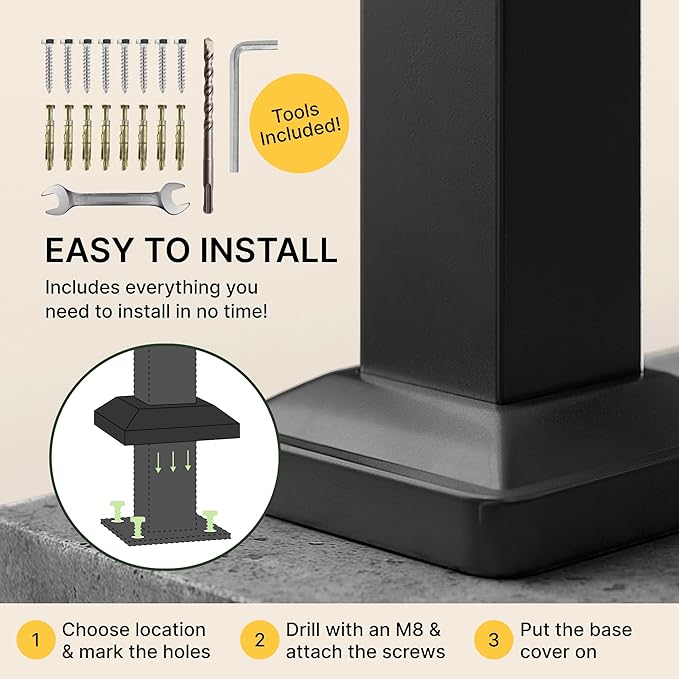 Tools Included!

EASY TO INSTALL

Includes everything you need to install in no time!

1 Choose location & mark the holes

2 Drill with an M8 & attach the screws

3 Put the base cover on