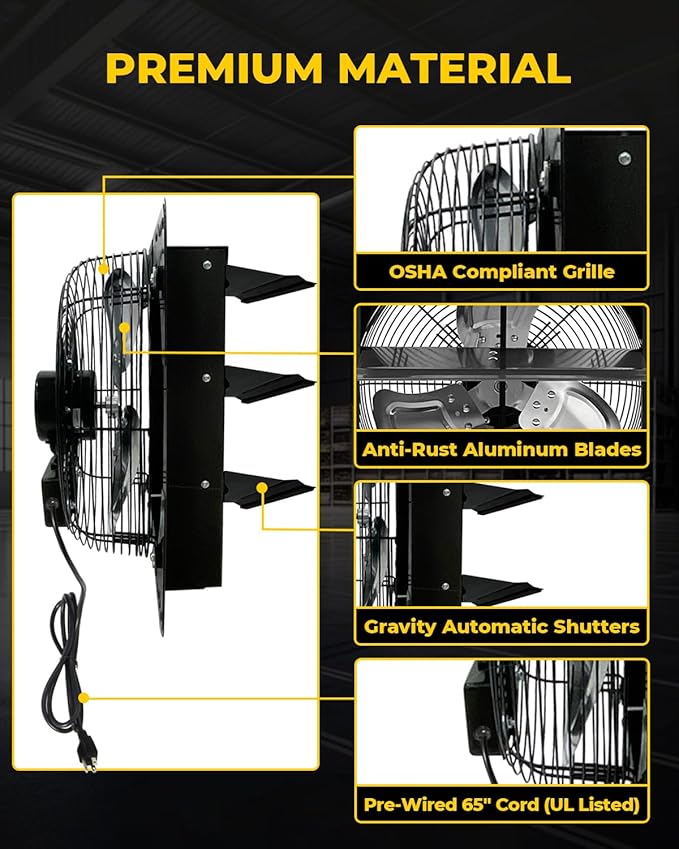 PREMIUM MATERIAL

OSHA Compliant Grille

Anti-Rust Aluminum Blades

Gravity Automatic Shutters

Pre-Wired 65" Cord (UL Listed)