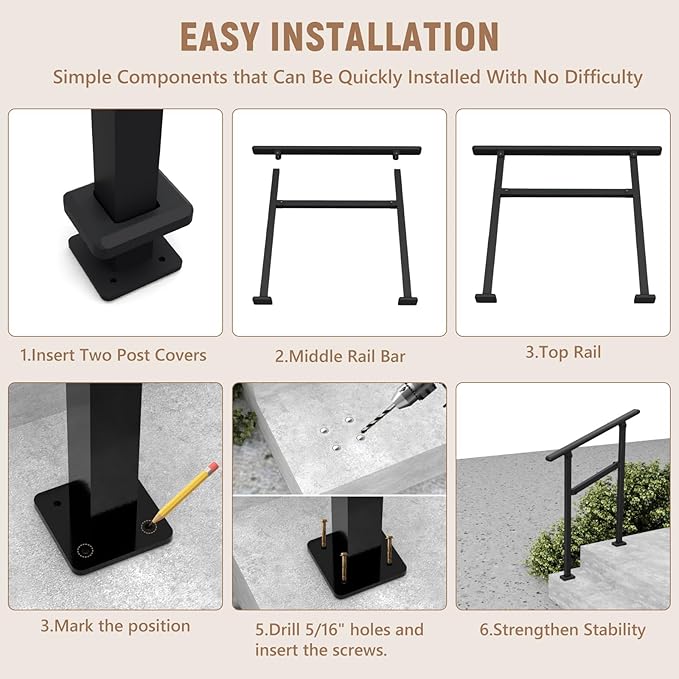 EASY INSTALLATION

Simple Components that Can Be Quickly Installed With No Difficulty

1.Insert Two Post Covers

2.Middle Rail Bar

3.Top Rail

3.Mark the position

5.Drill 5/16" holes and insert the screws.

6.Strengthen Stability