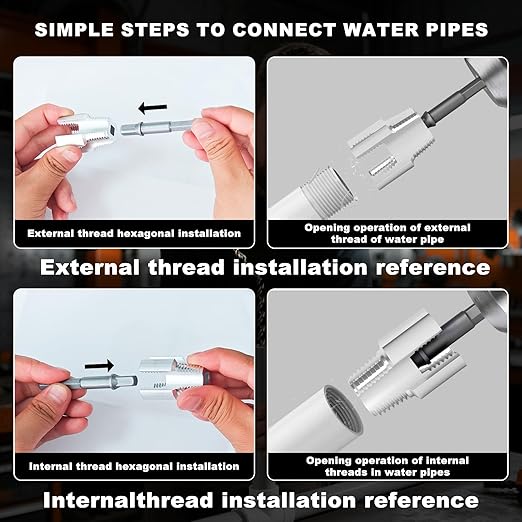 SIMPLE STEPS TO CONNECT WATER PIPES

External thread hexagonal installation

Opening operation of external thread of water pipe

External thread installation reference

Internal thread hexagonal installation

Opening operation of internal threads in water pipes

Internalthread installation reference