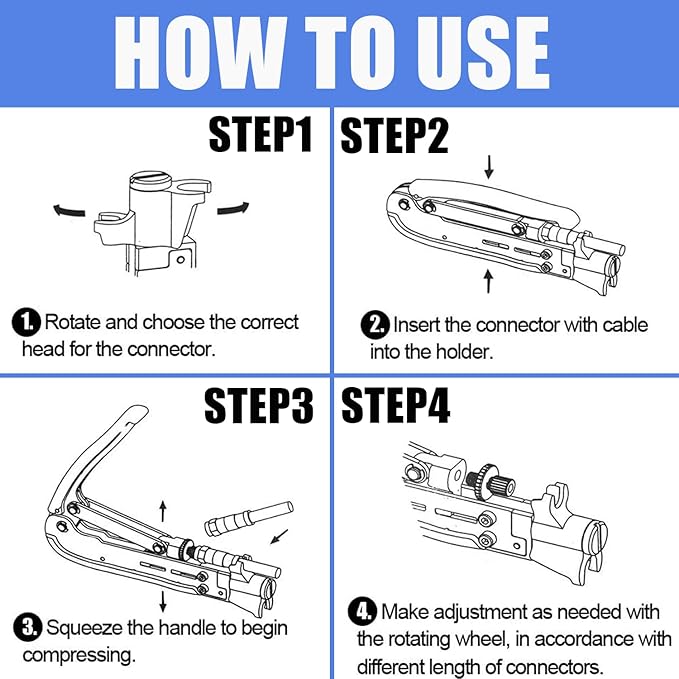 HOW TO USE

STEP1

1. Rotate and choose the correct head for the connector.

STEP2

2. Insert the connector with cable into the holder.

STEP3

3. Squeeze the handle to begin compressing.

STEP4

4. Make adjustment as needed with the rotating wheel, in accordance with different length of connectors.