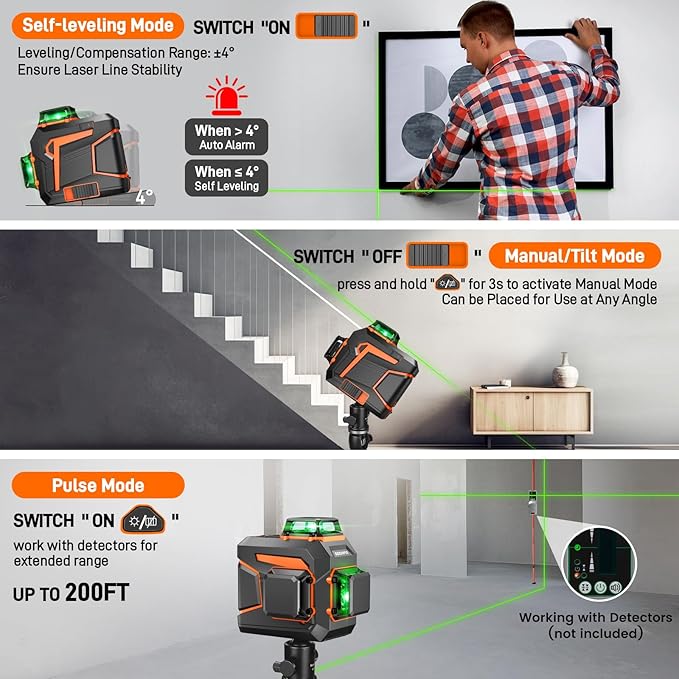 Self-leveling Mode

SWITCH "ON "

Leveling/Compensation Range: ±4°
Ensure Laser Line Stability

When > 4°
Auto Alarm

When ≤ 4°
Self Leveling

4°

SWITCH " OFF "

Manual/Tilt Mode

press and hold " " for 3s to activate Manual Mode
Can be Placed for Use at Any Angle

Pulse Mode

SWITCH " ON "

work with detectors for extended range

UP TO 200FT

Working with Detectors
(not included)